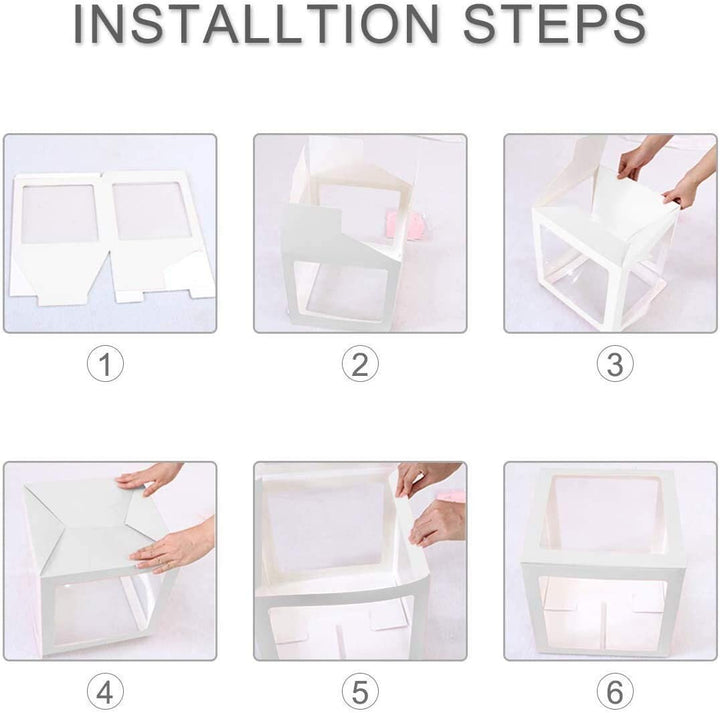 INSTALLTION STEPS

①

②

③

④

⑤

⑥